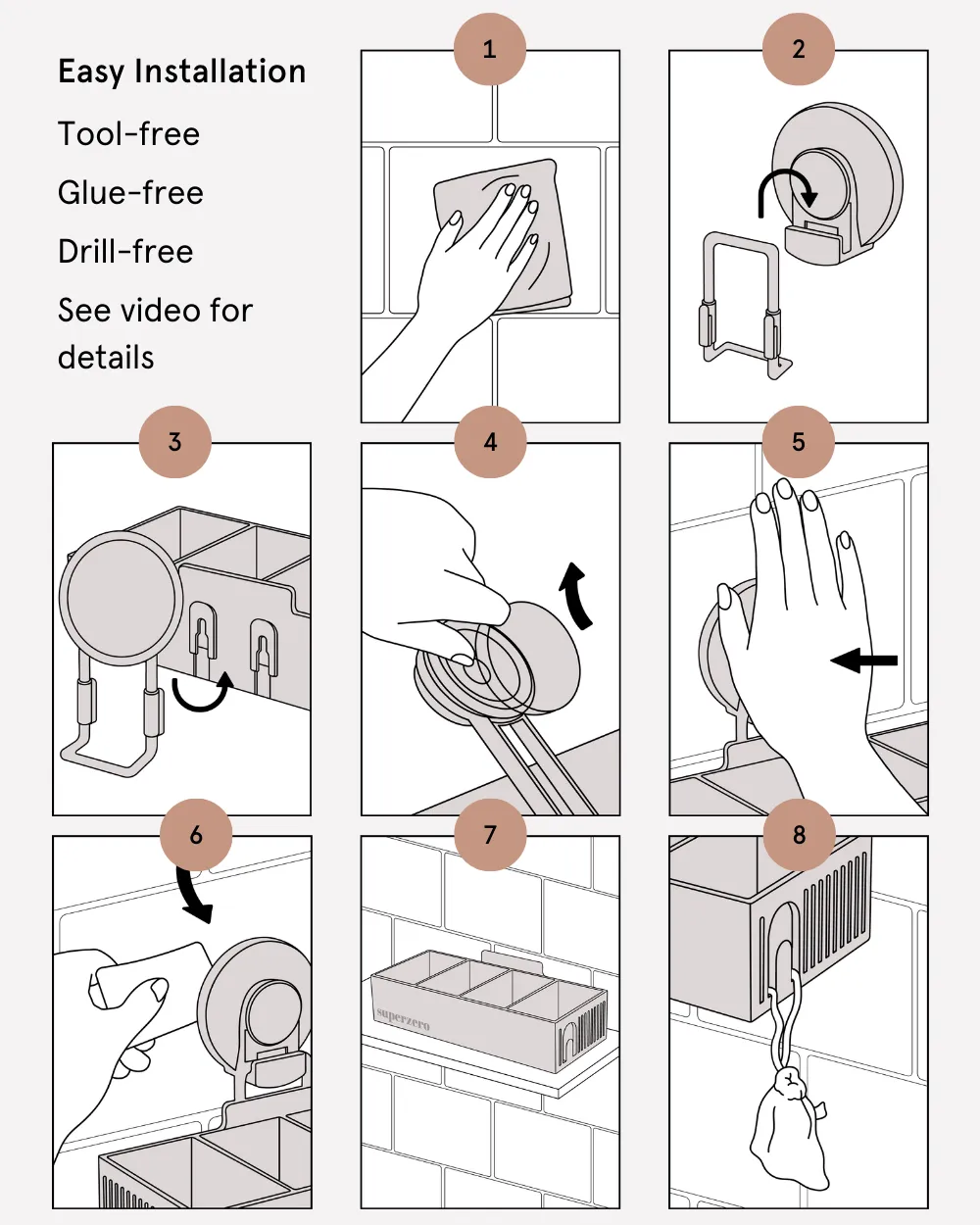 Easy Installation

Tool-free

Glue-free

Drill-free

See video for details

1

2

3

4

5

6

7

superzero

8